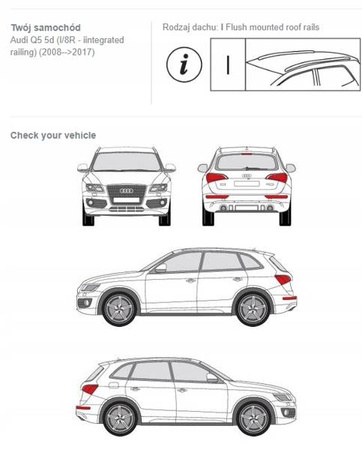 Twój samochód
Audi Q5 5d (I/8R - iintegrated railing) (2008-->2017)

Rodzaj dachu: I Flush mounted roof rails

i

I

Check your vehicle