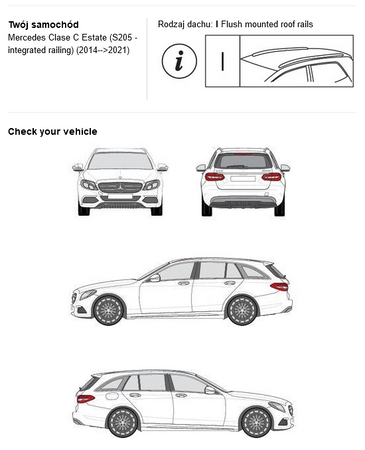 Twój samochód
Mercedes Clase C Estate (S205 - integrated railing) (2014-->2021)

Rodzaj dachu: I Flush mounted roof rails

i

I

Check your vehicle