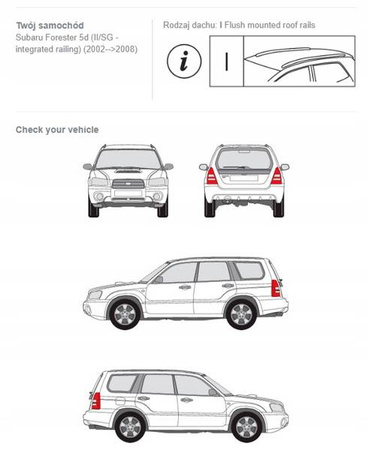 Twój samochód
Subaru Forester 5d (II/SG - integrated railing) (2002-->2008)

Rodzaj dachu: I Flush mounted roof rails

i

I

Check your vehicle