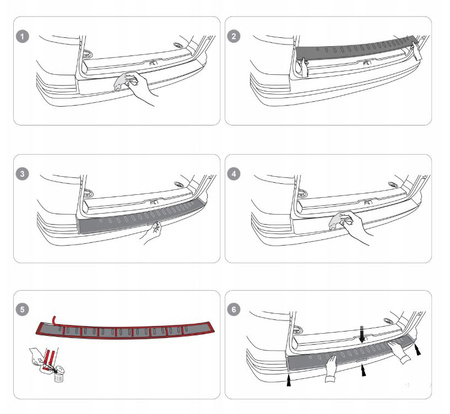 1

2

3

4

5

6