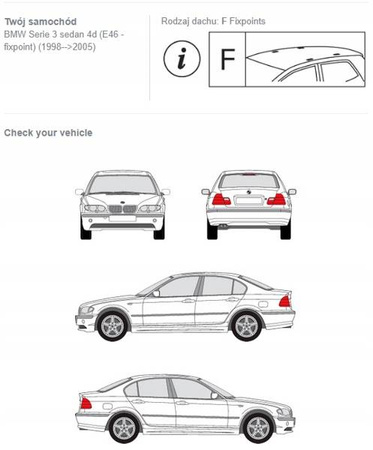 Twój samochód
BMW Serie 3 sedan 4d (E46 - fixpoint) (1998-->2005)

Rodzaj dachu: F Fixpoints

i

F

Check your vehicle