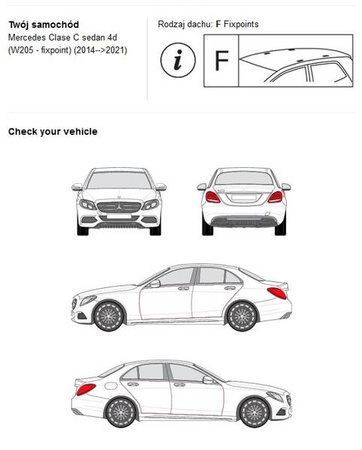 Twój samochód
Mercedes Clase C sedan 4d
(W205 - fixpoint) (2014-->2021)

Rodzaj dachu: F Fixpoints

i

F

Check your vehicle