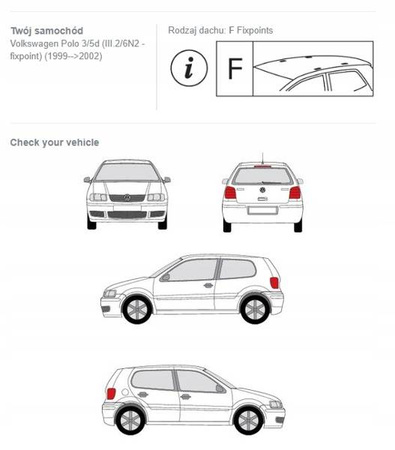 Twój samochód
Volkswagen Polo 3/5d (III.2/6N2 - fixpoint) (1999-->2002)

Rodzaj dachu: F Fixpoints

i

F

Check your vehicle