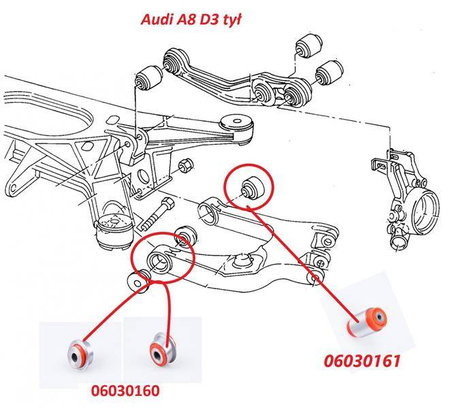 Audi A8 D3 tył

06030161

06030160