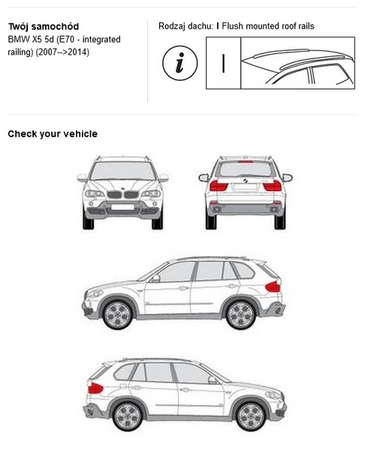 Twój samochód
BMW X5 5d (E70 - integrated railing) (2007-->2014)

Rodzaj dachu: I Flush mounted roof rails

i

I

Check your vehicle