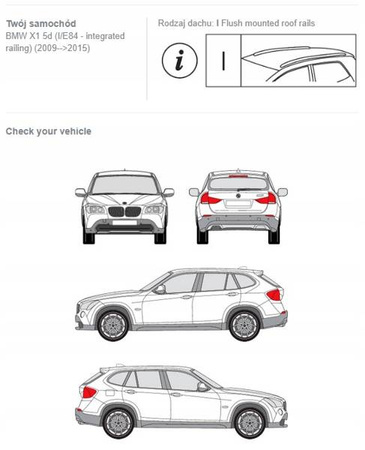 Twój samochód
BMW X1 5d (I/E84 - integrated railing) (2009-->2015)

Rodzaj dachu: I Flush mounted roof rails

i

I

Check your vehicle