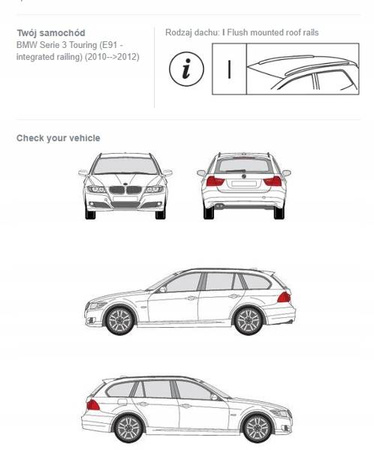 Twój samochód
BMW Serie 3 Touring (E91 - integrated railing) (2010-->2012)

Rodzaj dachu: I Flush mounted roof rails

i

I

Check your vehicle