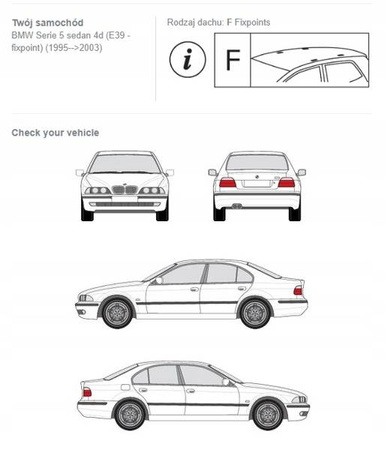 Twój samochód
BMW Serie 5 sedan 4d (E39 - fixpoint) (1995-->2003)

Rodzaj dachu: F Fixpoints

i

F

Check your vehicle