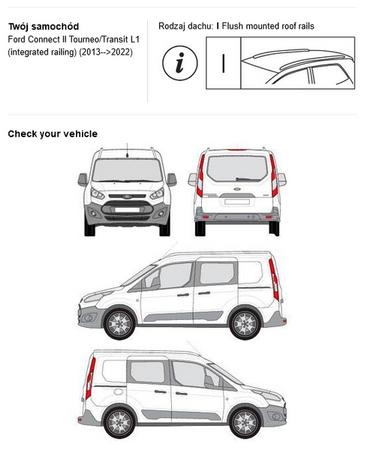 Twój samochód
Ford Connect II Tourneo/Transit L1 (integrated railing) (2013-->2022)

Rodzaj dachu: I Flush mounted roof rails

i

I

Check your vehicle