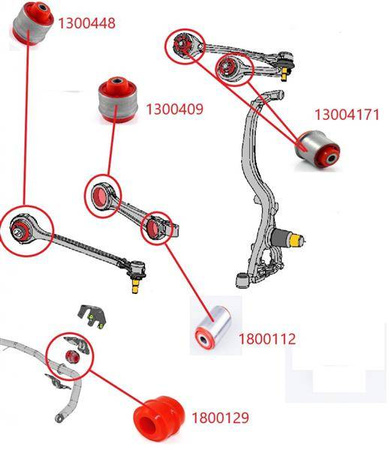 1300448

1300409

13004171

1800112

1800129