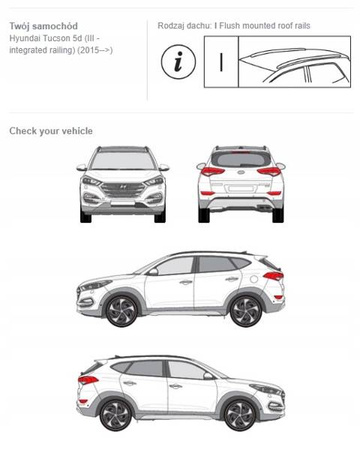 Twój samochód
Hyundai Tucson 5d (III - integrated railing) (2015-->)

Rodzaj dachu: I Flush mounted roof rails

i

I

Check your vehicle