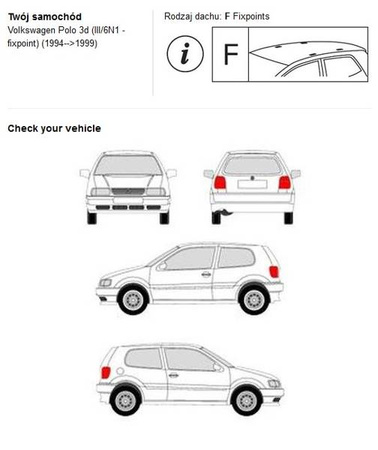 Twój samochód
Volkswagen Polo 3d (III/6N1 - fixpoint) (1994-->1999)

Rodzaj dachu: F Fixpoints

i

F

Check your vehicle