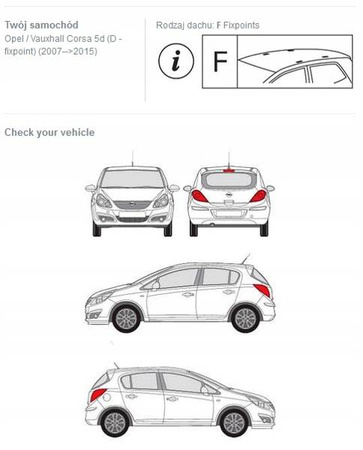 Twój samochód
Opel / Vauxhall Corsa 5d (D - fixpoint) (2007-->2015)

Rodzaj dachu: F Fixpoints

i

F

Check your vehicle