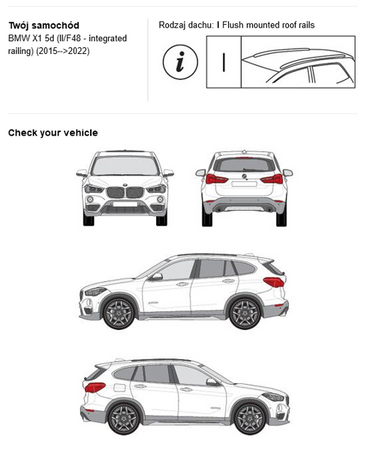 Twój samochód
BMW X1 5d (II/F48 - integrated railing) (2015-->2022)

Rodzaj dachu: I Flush mounted roof rails

i

I

Check your vehicle