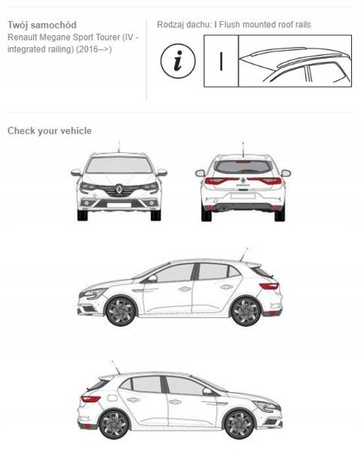 Twój samochód
Renault Megane Sport Tourer (IV - integrated railing) (2016-->)

Rodzaj dachu: I Flush mounted roof rails

i

I

Check your vehicle