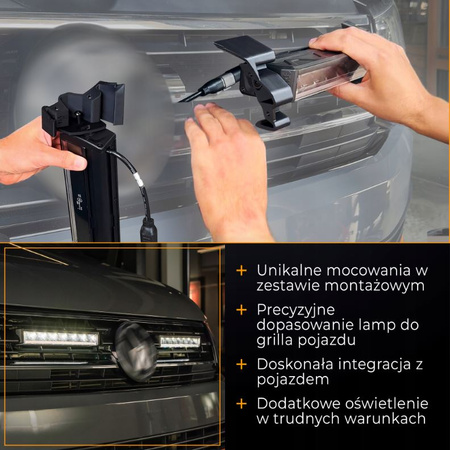 + Unikalne mocowania w zestawie montażowym

+ Precyzyjne dopasowanie lamp do grilla pojazdu

+ Doskonała integracja z pojazdem

+ Dodatkowe oświetlenie w trudnych warunkach