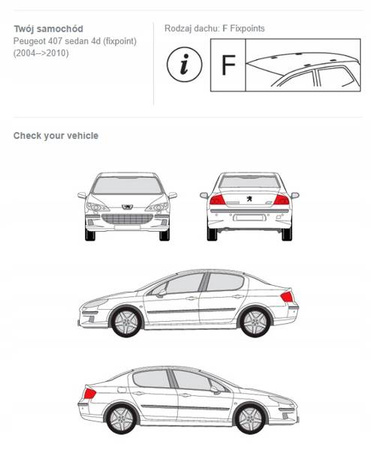 Twój samochód
Peugeot 407 sedan 4d (fixpoint)
(2004-->2010)

Rodzaj dachu: F Fixpoints

i

F

Check your vehicle