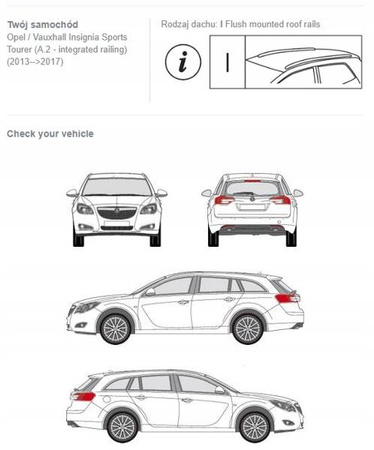 Twój samochód
Opel / Vauxhall Insignia Sports Tourer (A.2 - integrated railing) (2013-->2017)

Rodzaj dachu: I Flush mounted roof rails

i

I

Check your vehicle