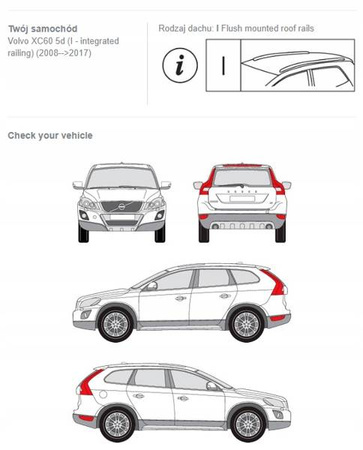 Twój samochód
Volvo XC60 5d (I - integrated railing) (2008-->2017)

Rodzaj dachu: I Flush mounted roof rails

i

I

Check your vehicle