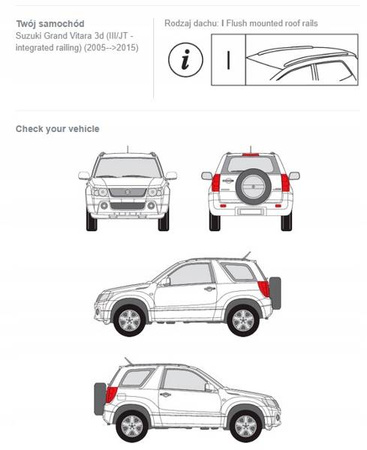 Twój samochód
Suzuki Grand Vitara 3d (III/JT - integrated railing) (2005-->2015)

Rodzaj dachu: I Flush mounted roof rails

i

I

Check your vehicle