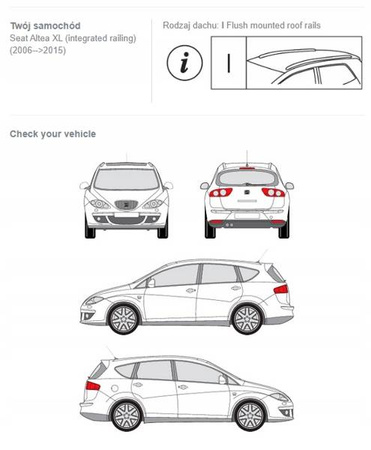 Twój samochód
Seat Altea XL (integrated railing)
(2006-->2015)

Rodzaj dachu: I Flush mounted roof rails

i

I

Check your vehicle