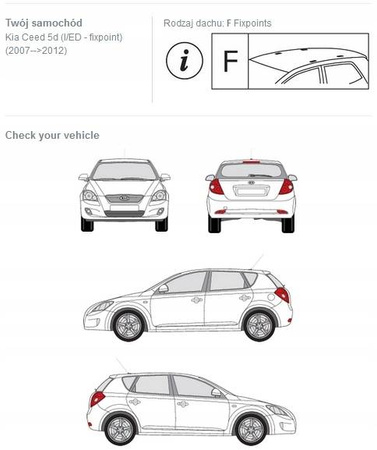 Twój samochód
Kia Ceed 5d (I/ED - fixpoint)
(2007-->2012)

Rodzaj dachu: F Fixpoints

i

F

Check your vehicle