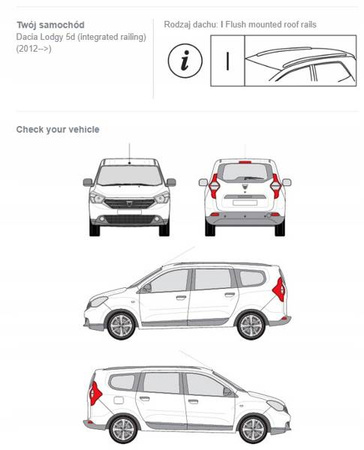 Twój samochód
Dacia Lodgy 5d (integrated railing) (2012-->)

Rodzaj dachu: I Flush mounted roof rails

i

I

Check your vehicle