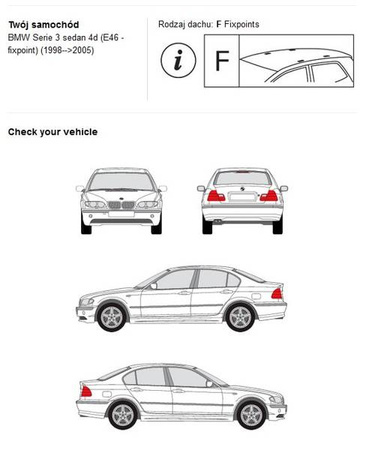 Twój samochód
BMW Serie 3 sedan 4d (E46 - fixpoint) (1998-->2005)

Rodzaj dachu: F Fixpoints

i

F

Check your vehicle