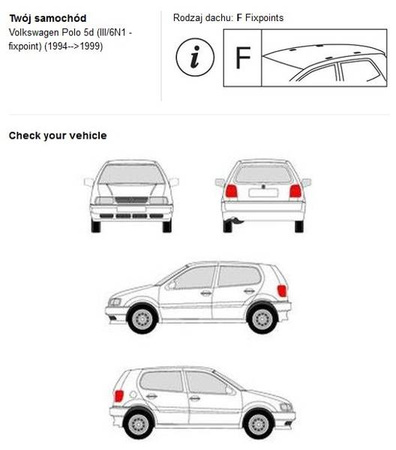 Twój samochód
Volkswagen Polo 5d (III/6N1 - fixpoint) (1994-->1999)

Rodzaj dachu: F Fixpoints

i

F

Check your vehicle