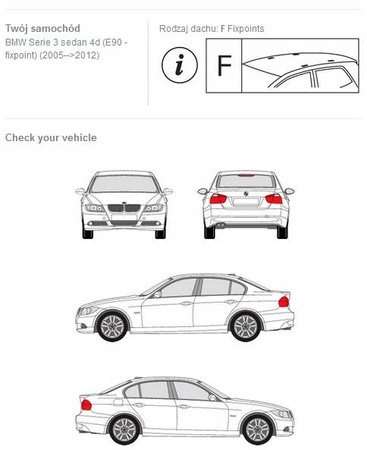 Twój samochód
BMW Serie 3 sedan 4d (E90 - fixpoint) (2005-->2012)

Rodzaj dachu: F Fixpoints

i

F

Check your vehicle